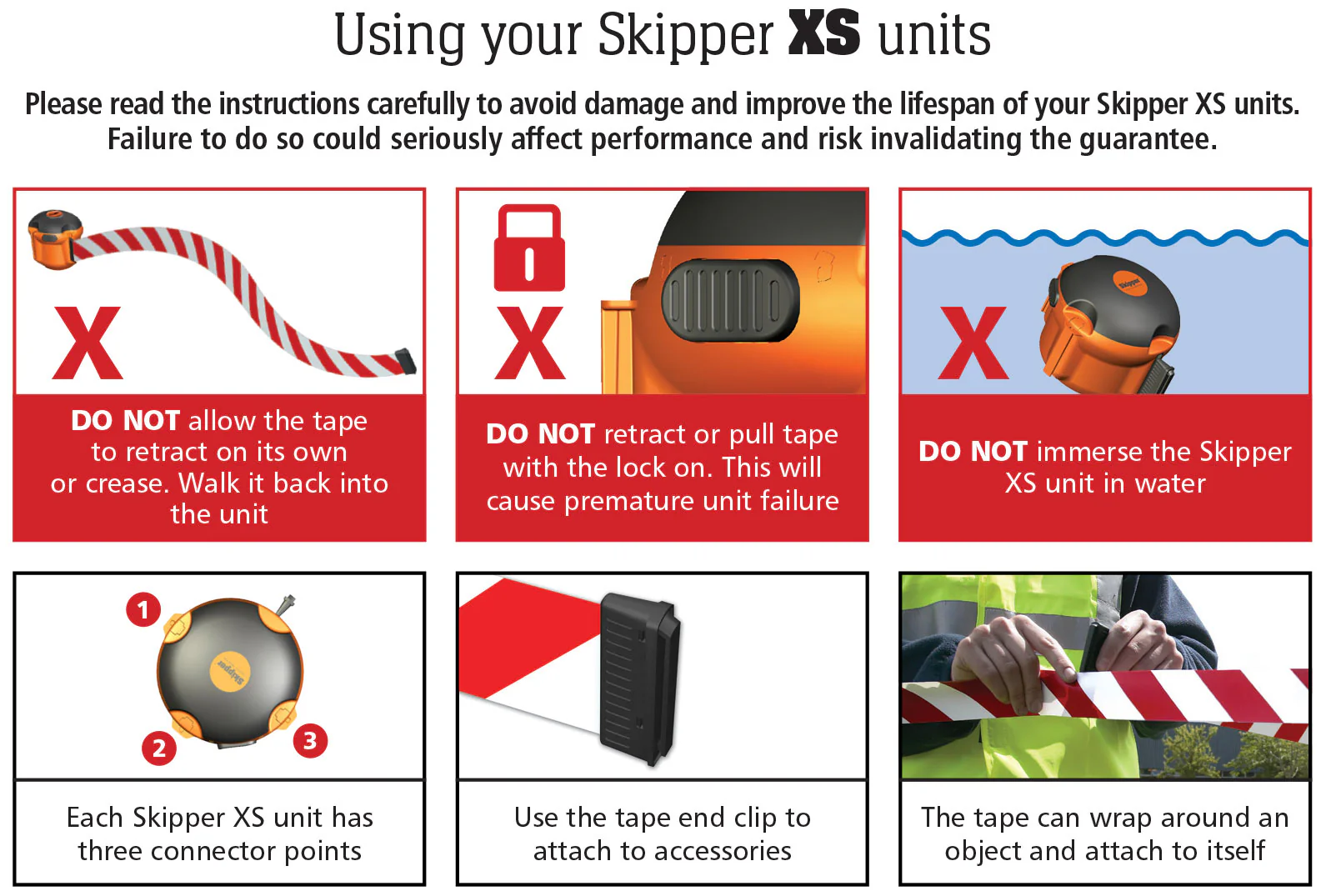 Using your Skipper XS units

Please read the instructions carefully to avoid damage and improve the lifespan of your Skipper XS units. Failure to do so could seriously affect performance and risk invalidating the guarantee.

X

DO NOT allow the tape to retract on its own or crease. Walk it back into the unit

X

DO NOT retract or pull tape with the lock on. This will cause premature unit failure

X

Skipper

DO NOT immerse the Skipper XS unit in water

1

Skipper

2

3

Each Skipper XS unit has three connector points

Use the tape end clip to attach to accessories

The tape can wrap around an object and attach to itself