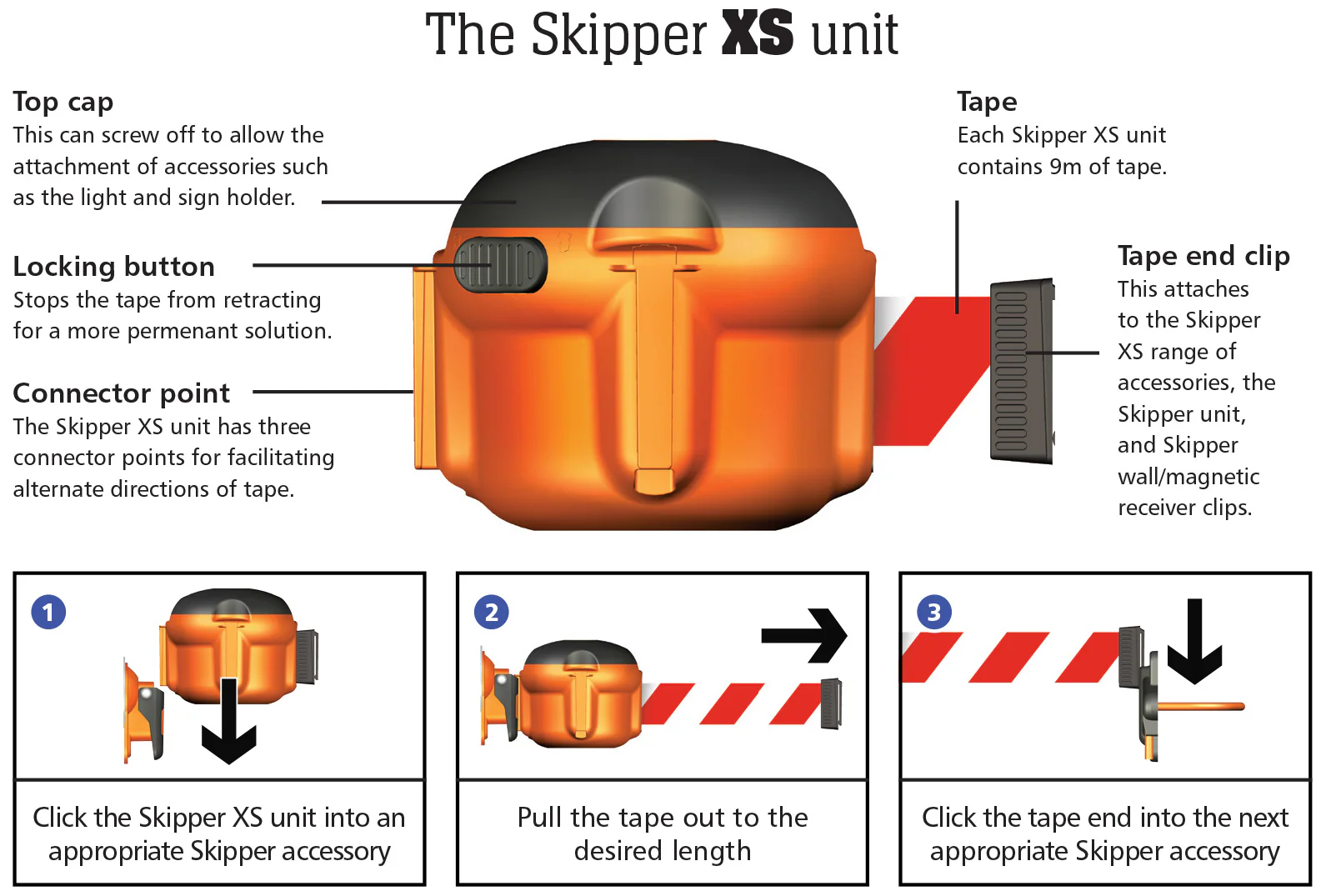 The Skipper XS unit

Top cap
This can screw off to allow the attachment of accessories such as the light and sign holder.

Locking button
Stops the tape from retracting for a more permenant solution.

Connector point
The Skipper XS unit has three connector points for facilitating alternate directions of tape.

Tape
Each Skipper XS unit contains 9m of tape.

Tape end clip
This attaches to the Skipper XS range of accessories, the Skipper unit, and Skipper wall/magnetic receiver clips.

1
Click the Skipper XS unit into an appropriate Skipper accessory

2
Pull the tape out to the desired length

3
Click the tape end into the next appropriate Skipper accessory